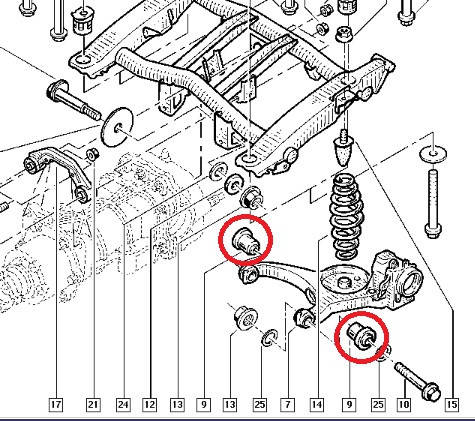 17 21 24 12 13 9 13 25 7 14 9 25 10 15