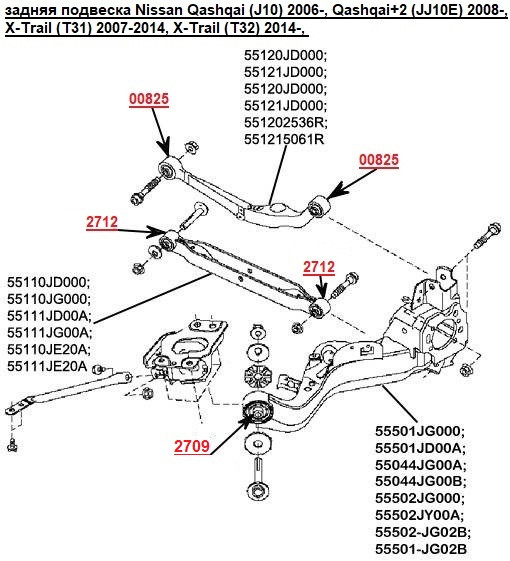 задняя подвеска Nissan Qashqai (J10) 2006-, Qashqai+2 (JJ10E) 2008-, X-Trail (T31) 2007-2014, X-Trail (T32) 2014-,

55120JD000;
55121JD000;
55120JD000;
55121JD000;
551202536R;
551215061R

00825

00825

2712

2712

55110JD000;
55110JG000;
55111JD00A;
55111JG00A;
55110JE20A;
55111JE20A

2709

55501JG000;
55501JD00A;
55044JG00A;
55044JG00B;
55502JG000;
55502JY00A;
55502-JG02B;
55501-JG02B