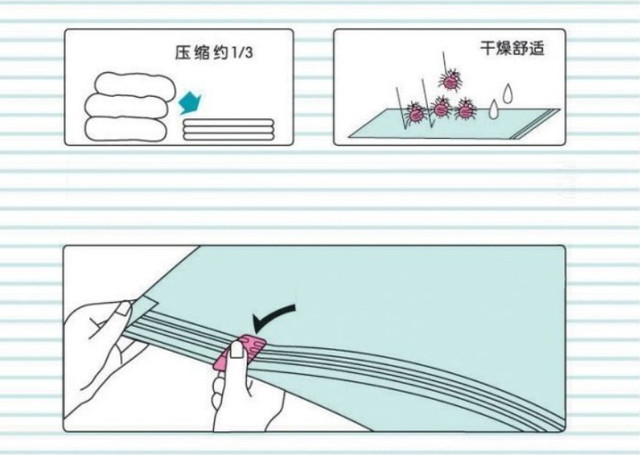 压缩约1/3

干燥舒适