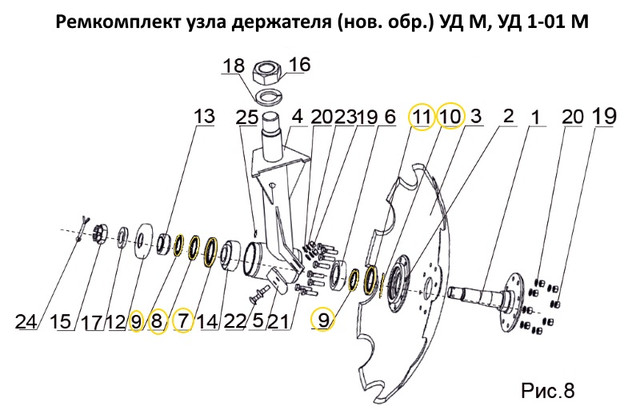 Ремкомплект узла держателя (нов. обр.) УД М, УД 1-01 М

18 16

13 25 4 20 23 19 6 11 10 3 2 1 20 19

24 15 17 12 9 8 7 14 22 5 21 9

Рис.8