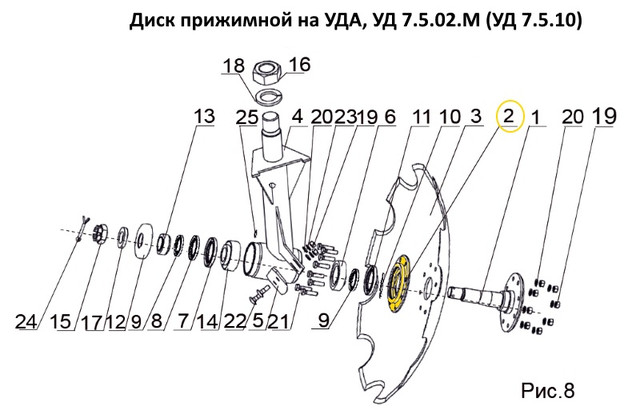 Диск прижимной на УДА, УД 7.5.02.М (УД 7.5.10)

18 16

13 25 4 20 23 19 6 11 10 3 2 1 20 19

24 15 17 12 9 8 7 14 22 5 21 9

Рис.8