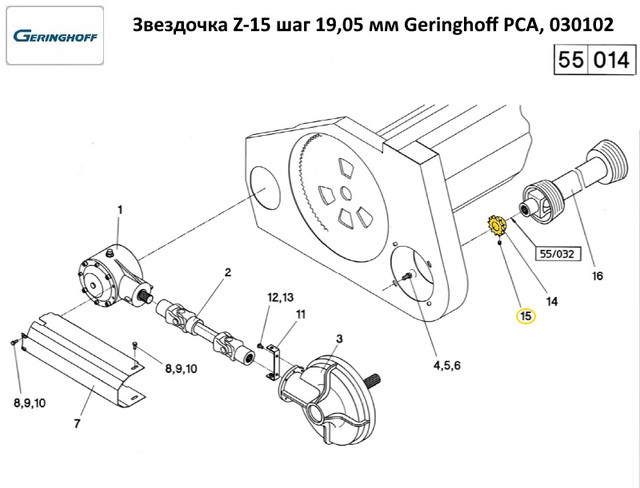 GERINGHOFF

Звездочка Z-15 шаг 19,05 мм Geringhoff PCA, 030102

55 014

1
2
12,13
11
3
8,9,10
8,9,10
7
4,5,6
55/032
16
14
15