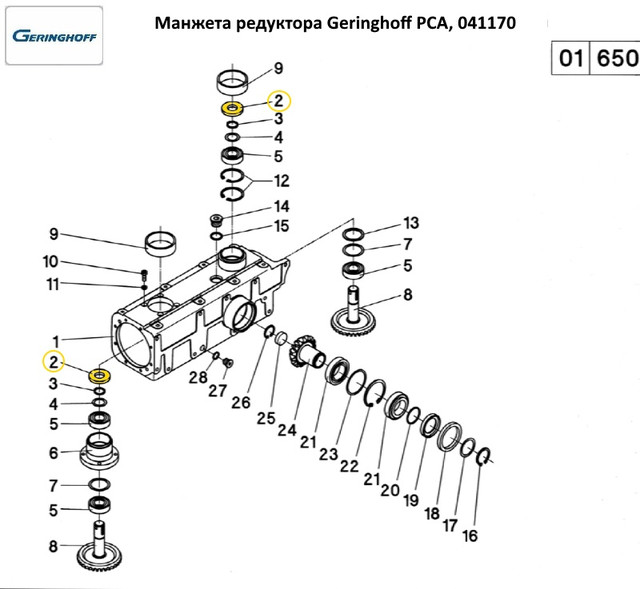 GERINGHOFF

Манжета редуктора Geringhoff PCA, 041170

01 650

9
2
3
4
5
12
14
15
13
7
5
8
9
10
11
1
2
3
4
5
6
7
5
8
28
27
26
25
24
21
23
22
21
20
19
18
17
16