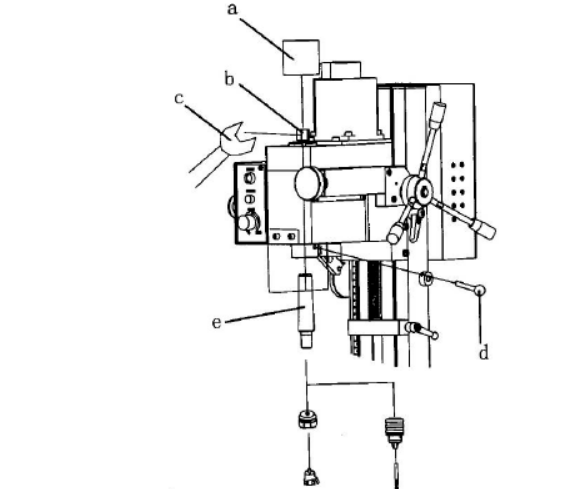 a
b
c
e
d