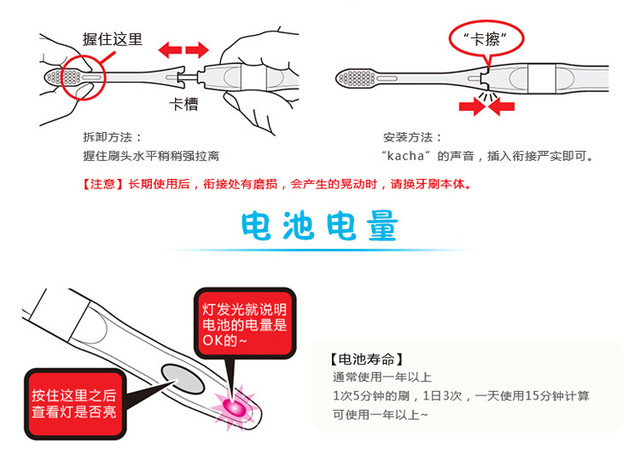 握住这里

卡槽

拆卸方法：
握住刷头水平稍稍强拉离

“卡擦”

安装方法：
“kacha”的声音，插入衔接严实即可。

【注意】长期使用后，衔接处有磨损，会产生的晃动时，请换牙刷本体。

电池电量

灯发光就说明电池的电量是OK的~

按住这里之后查看灯是否亮

【电池寿命】
通常使用一年以上
1次5分钟的刷，1日3次，一天使用15分钟计算
可使用一年以上~