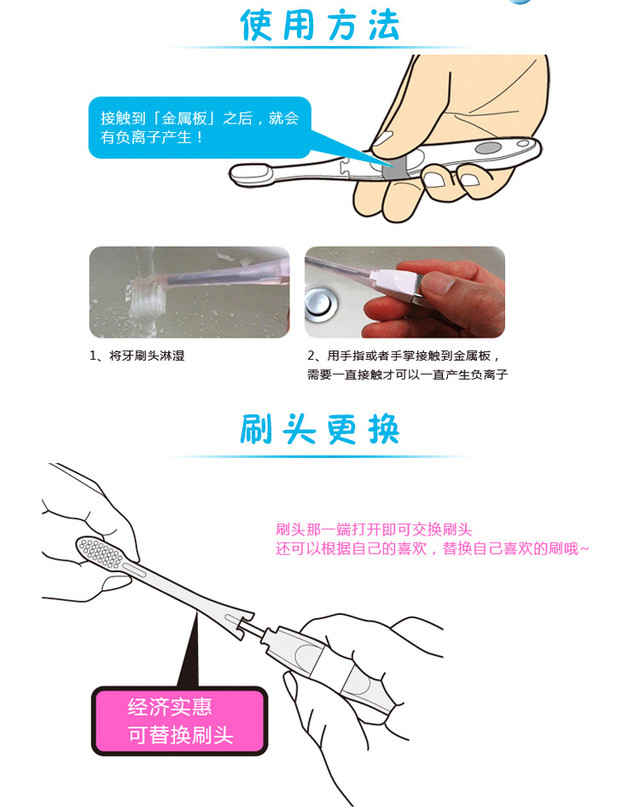 使用方法

接触到「金属板」之后，就会有负离子产生！

1、将牙刷头淋湿

2、用手指或者手掌接触到金属板，需要一直接触才可以一直产生负离子

刷头更换

刷头那一端打开即可交换刷头
还可以根据自己的喜欢，替换自己喜欢的刷哦~

经济实惠
可替换刷头