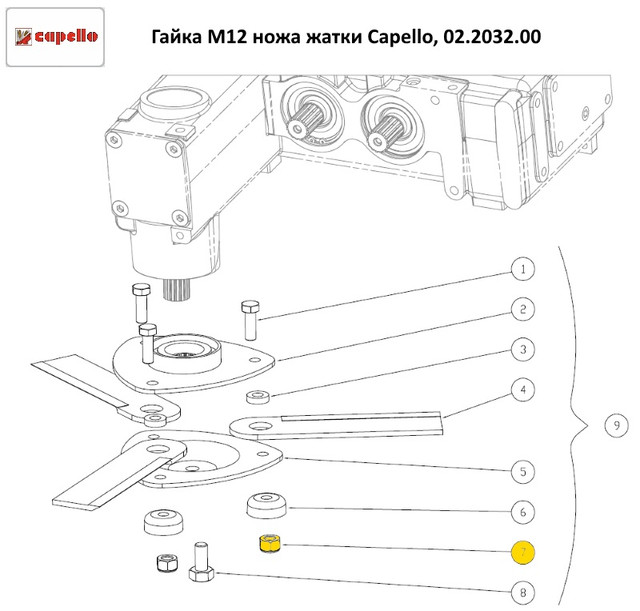 capello

Гайка М12 ножа жатки Capello, 02.2032.00

1
2
3
4
5
6
7
8
9