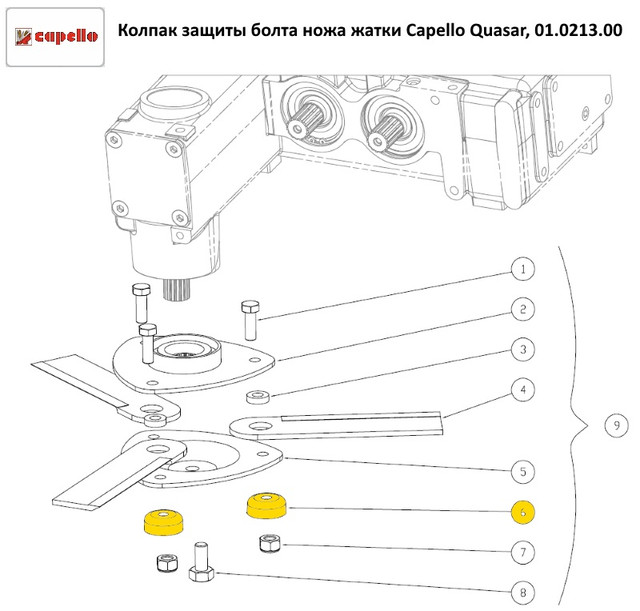 capello

Колпак защиты болта ножа жатки Capello Quasar, 01.0213.00

1
2
3
4
5
6
7
8
9