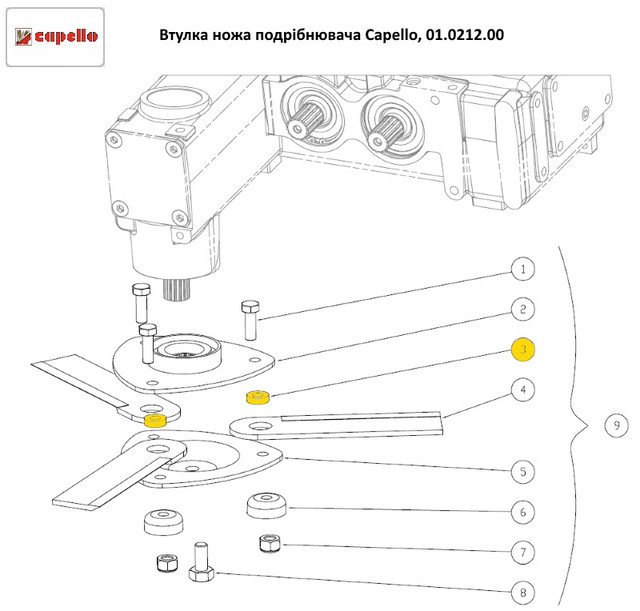 capello

Втулка ножа подрібнювача Capello, 01.0212.00

1
2
3
4
5
6
7
8
9