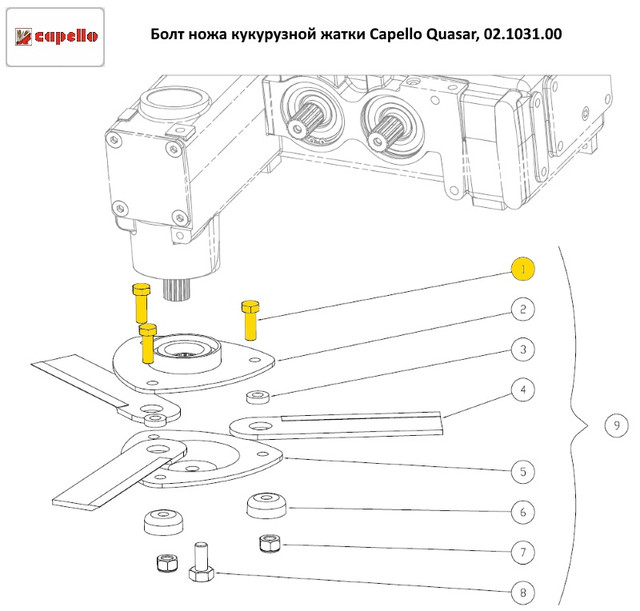 capello

Болт ножа кукурузной жатки Capello Quasar, 02.1031.00

1

2

3

4

5

6

7

8

9