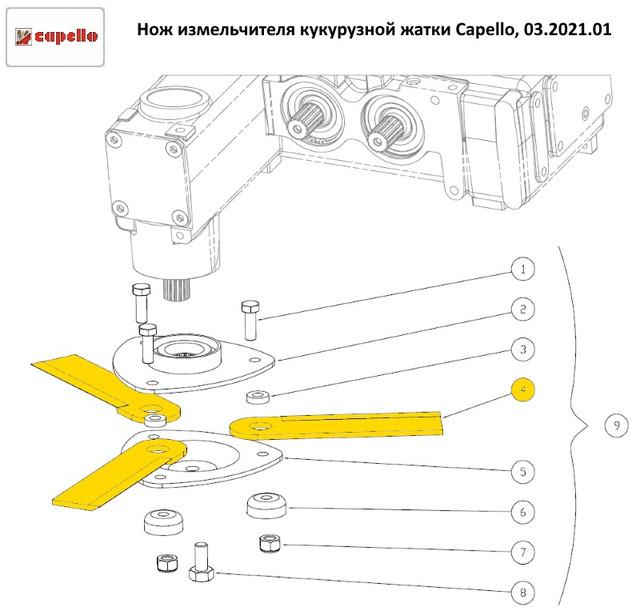 capello

Нож измельчителя кукурузной жатки Capello, 03.2021.01

1
2
3
4
5
6
7
8
9