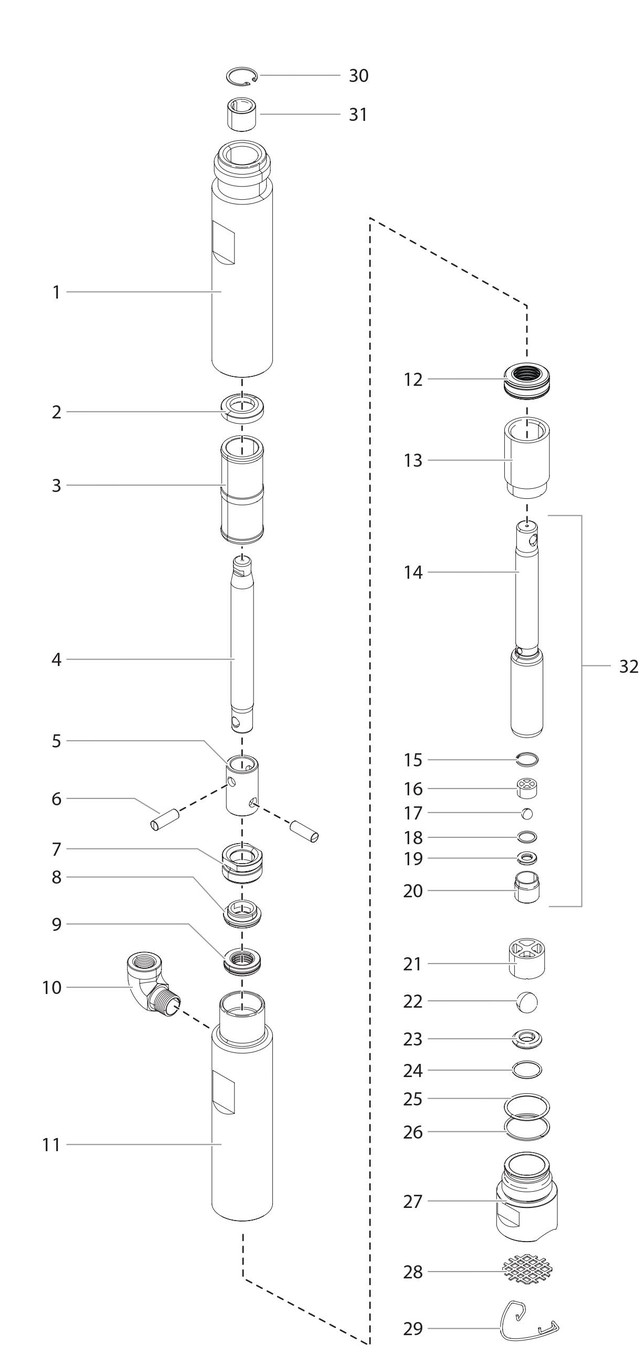 30
31
1
2
3
4
5
6
7
8
9
10
11
12
13
14
32
15
16
17
18
19
20
21
22
23
24
25
26
27
28
29