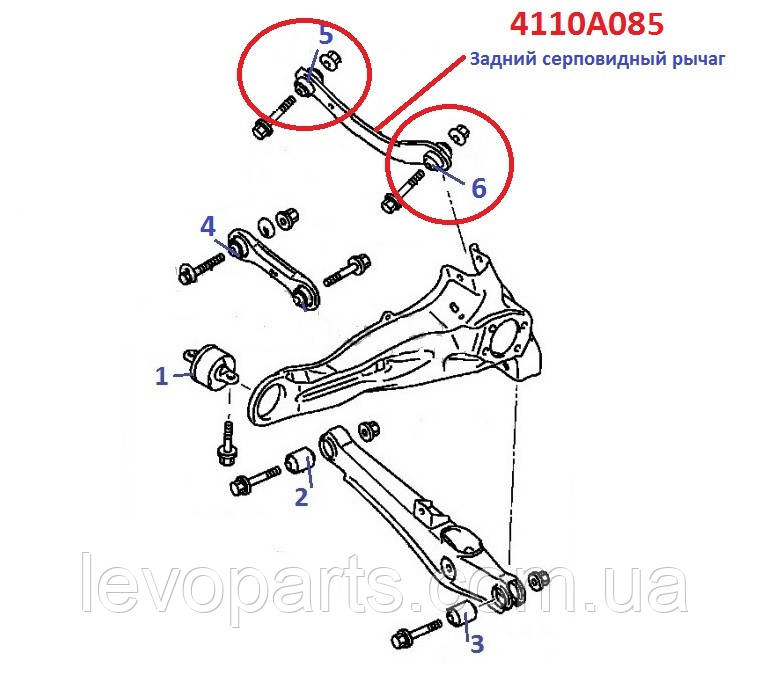 4110A085
Задний серповидный рычаг

5

6

4

1

2

3

levoparts.com.ua