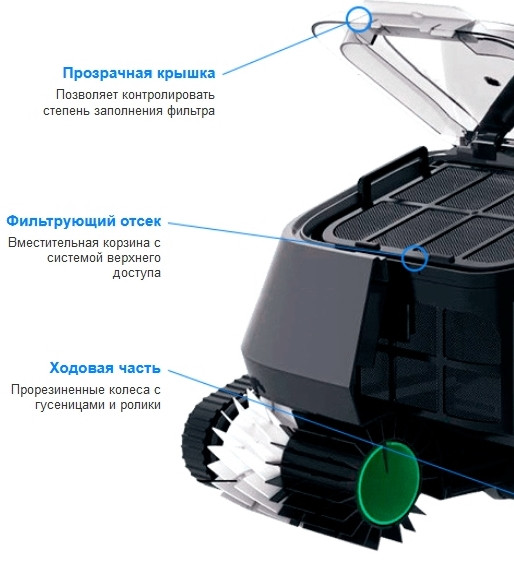 Прозрачная крышка

Позволяет контролировать степень заполнения фильтра

Фильтрующий отсек

Вместительная корзина с системой верхнего доступа

Ходовая часть

Прорезиненные колеса с гусеницами и ролики