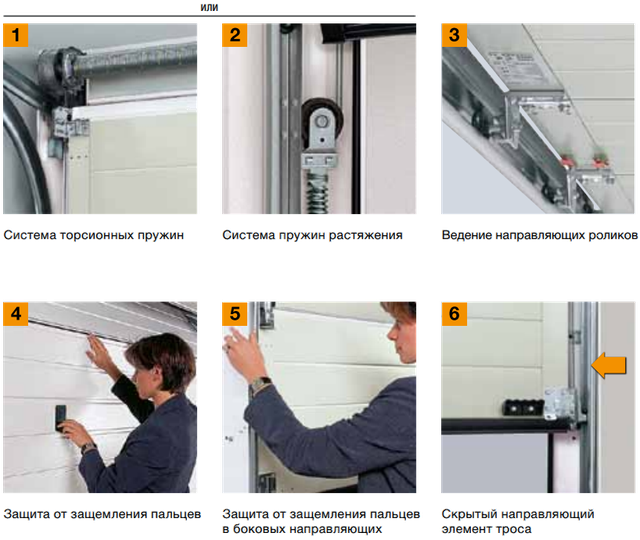 или

1

Система торсионных пружин

2

Система пружин растяжения

3

Ведение направляющих роликов

4

Защита от защемления пальцев

5

Защита от защемления пальцев в боковых направляющих

6

Скрытый направляющий элемент троса