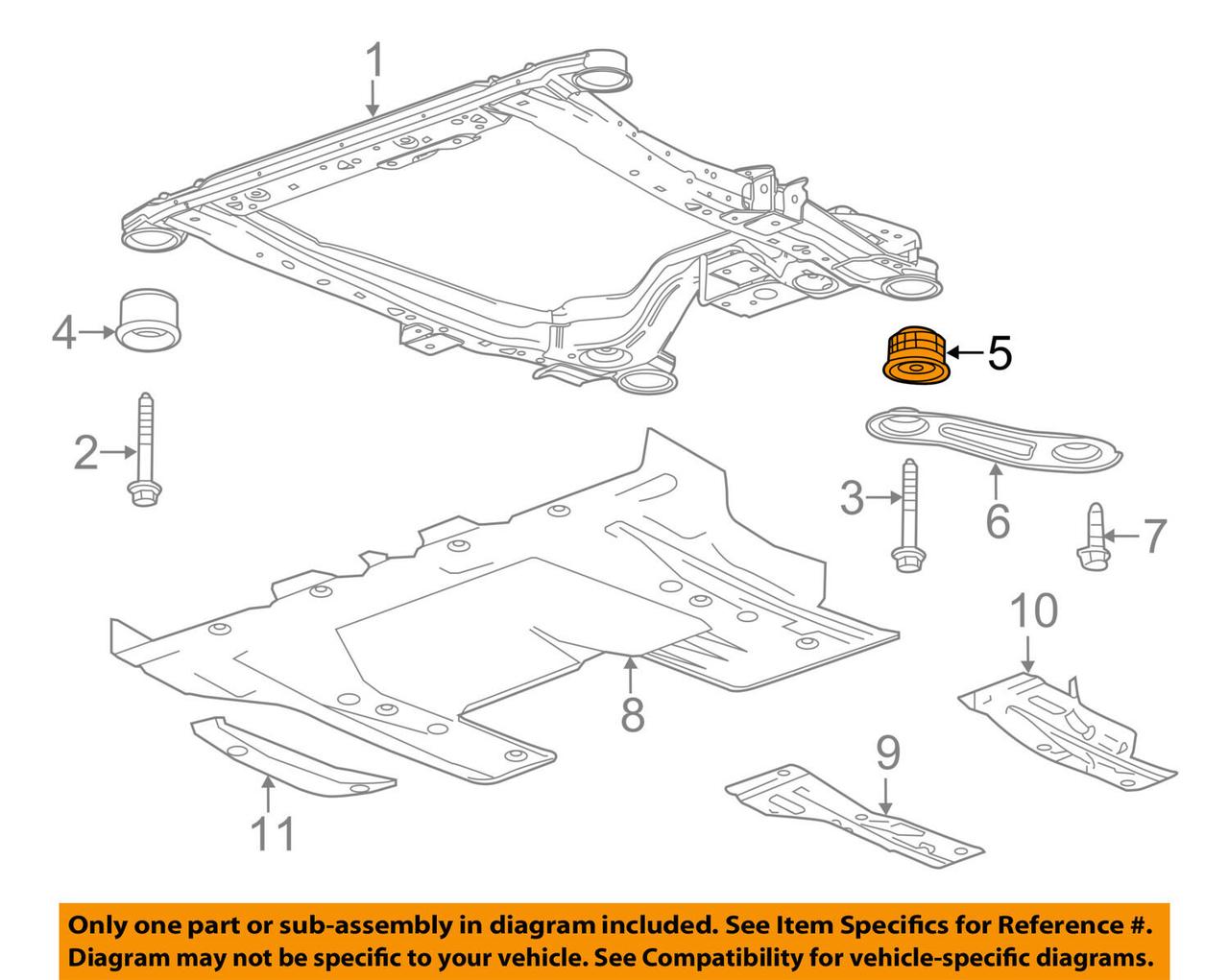 1

4

5

2

6

3

7

10

8

9

11

Only one part or sub-assembly in diagram included. See Item Specifics for Reference #.
Diagram may not be specific to your vehicle. See Compatibility for vehicle-specific diagrams.