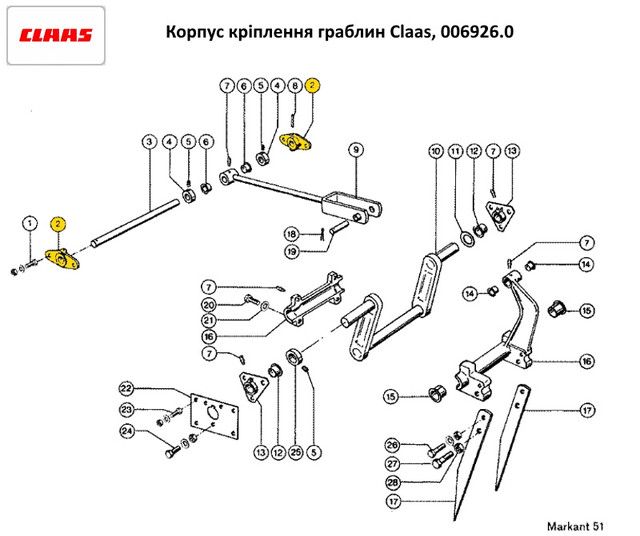 CLAAS

Корпус кріплення граблин Claas, 006926.0

7 6 5 4 8 2

3 4 5 6

9

10 11 12 7 13

1 2

18

19

7

14

14

15

7

20

21

16

7

16

22

23

24

13 12 25 5

15

17

26

27

28

17

Markant 51