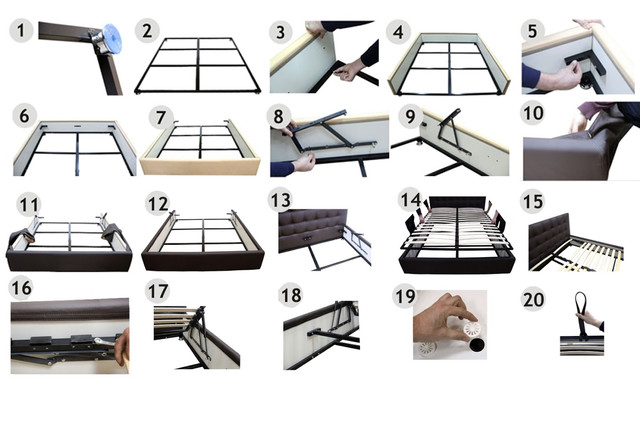 1
2
3
4
5
6
7
8
9
10
11
12
13
14
15
16
17
18
19
20