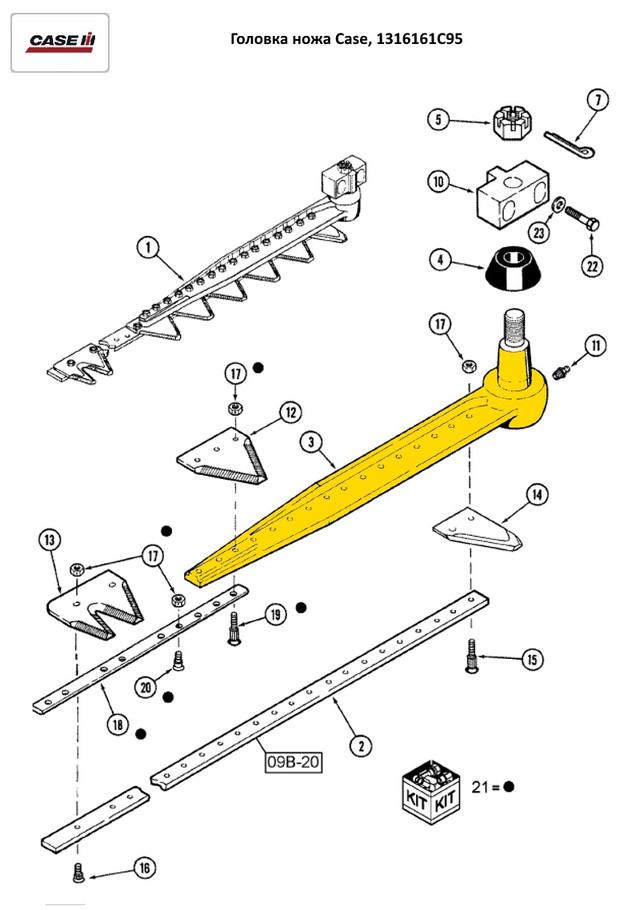 CASE IH

Головка ножа Case, 1316161C95

5
7
10
23
22
4
1
17
11
17
12
3
14
13
17
19
15
20
18
2
09B-20
KIT KIT
21 = ●
16