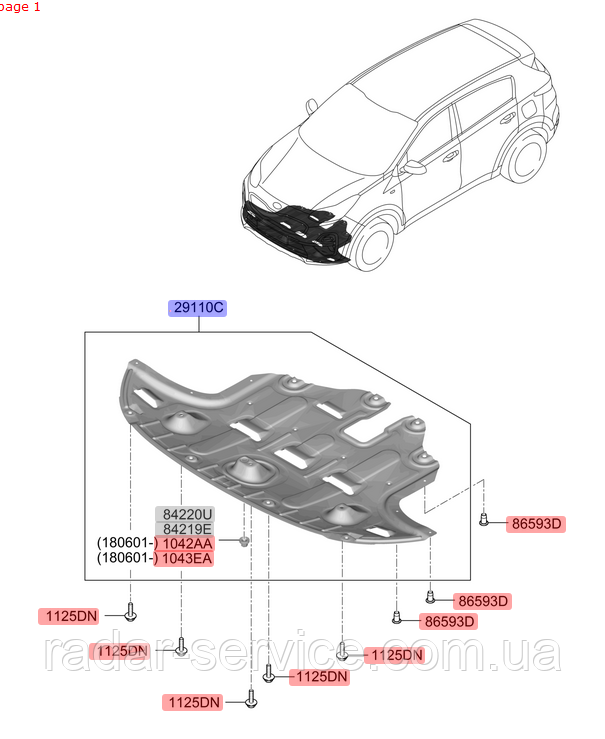 page 1

29110C

84220U
84219E
(180601-) 1042AA
(180601-) 1043EA

86593D
86593D
86593D

1125DN
1125DN
1125DN
1125DN
1125DN

radar-service.com.ua