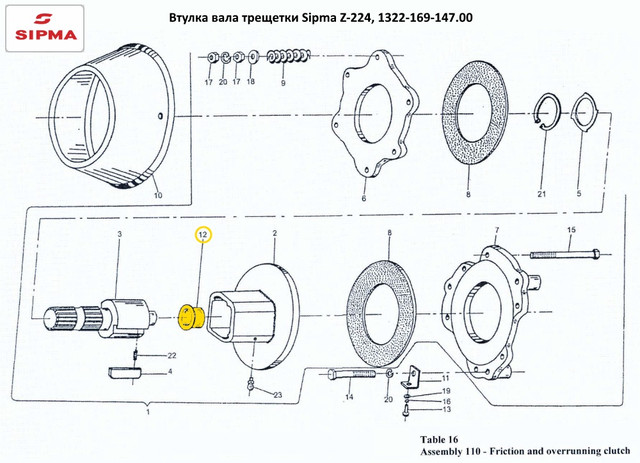 SIPMA

Втулка вала трещетки Sipma Z-224, 1322-169-147.00

17 20 17 18 9

10 6 8 21 5

3 12 2 8 7 15

22 4 23 14 20 11 19 16 13

1

Table 16
Assembly 110 - Friction and overrunning clutch