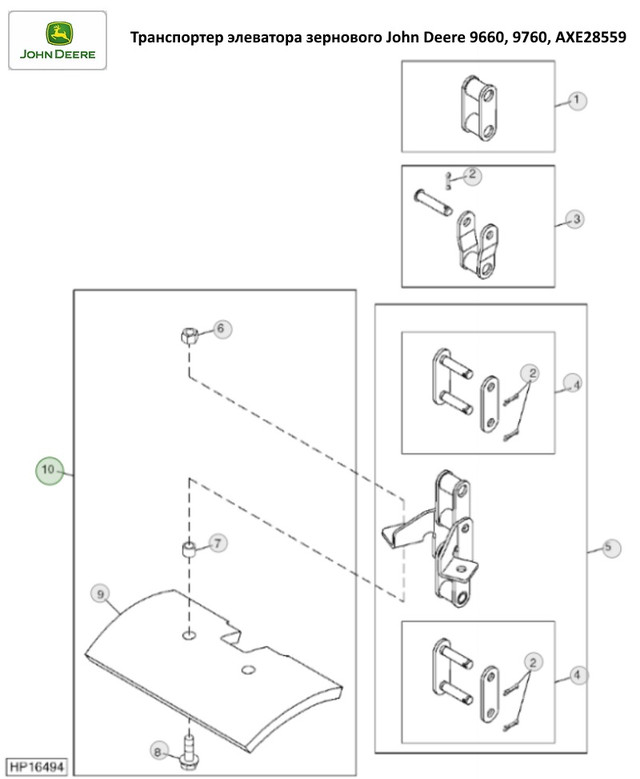 JOHN DEERE

Транспортер элеватора зернового John Deere 9660, 9760, AXE28559

1
2
3
6
2
4
10
5
7
9
2
4
8
HP16494