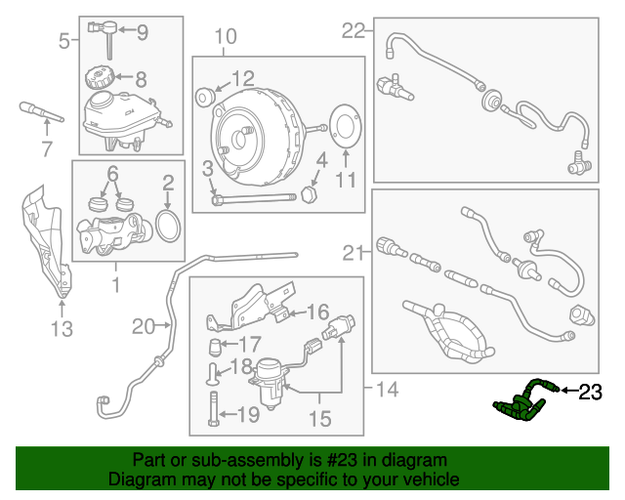 5
9
8
7
10
12
3
4
11
22
6
2
1
13
21
20
16
17
18
19
15
14
23

Part or sub-assembly is #23 in diagram
Diagram may not be specific to your vehicle