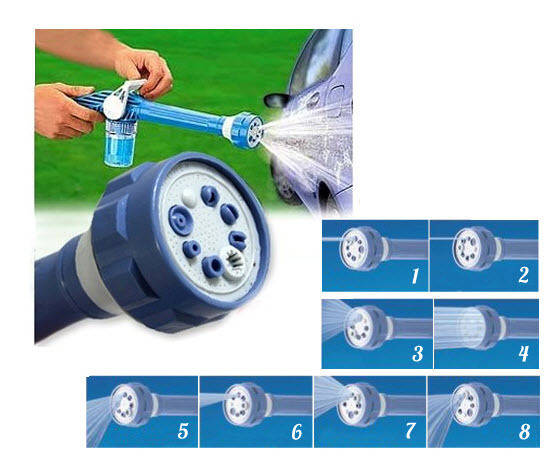 1
2
3
4
5
6
7
8