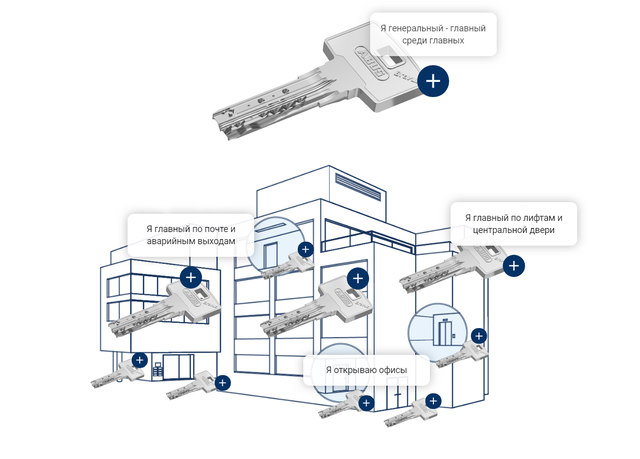 Я генеральный - главный среди главных

ABUS

Я главный по почте и аварийным выходам

Я главный по лифтам и центральной двери

Я открываю офисы