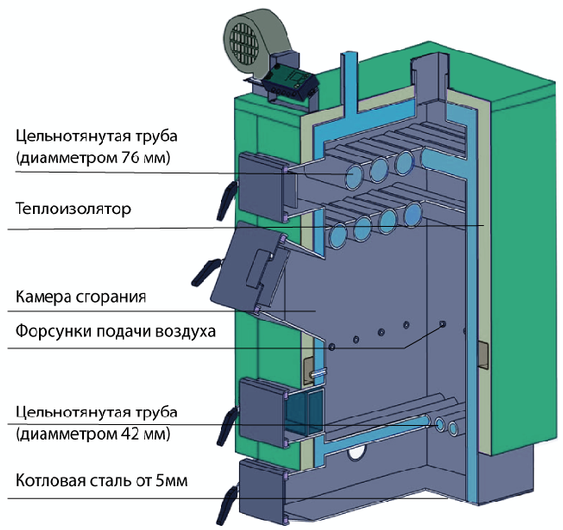 Цельнотянутая труба (диамметром 76 мм)

Теплоизолятор

Камера сгорания

Форсунки подачи воздуха

Цельнотянутая труба (диамметром 42 мм)

Котловая сталь от 5мм