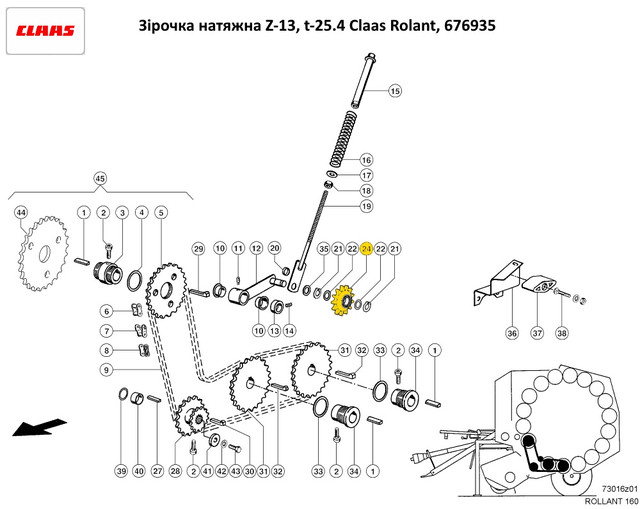 CLAAS

Зірочка натяжна Z-13, t-25.4 Claas Rolant, 676935

15
16
17
18
19
45
44
1
2
3
4
5
29
10
11
12
20
35
21
22
24
22
21
6
7
8
9
10
13
14
36
37
38
31
32
33
2
34
1
39
40
27
28
2
41
42
43
30
31
32
33
2
34
1

73016z01
ROLLANT 160