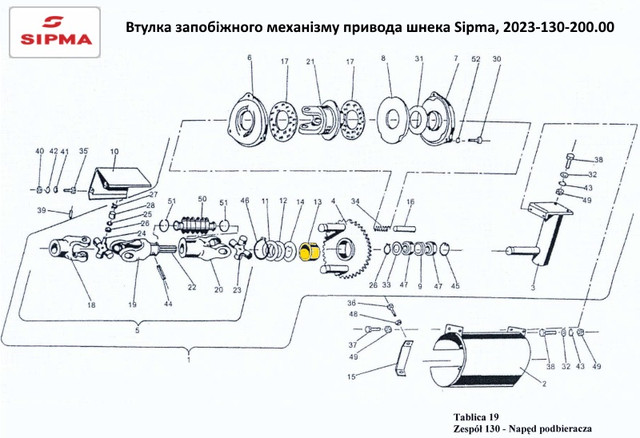 SIPMA

Втулка запобіжного механізму привода шнека Sipma, 2023-130-200.00

6 17 21 17 8 31 7 52 30

40 42 41 35 10

38 32 43 49

39 27 28 25 26 24 51 50 51 46 11 12 14 13 4 34 16

18 19 44 22 20 23 26 33 47 9 47 45 3

5

36 48 37 49 15 38 32 43 49 2

1

Tablica 19
Zespół 130 - Napęd podbieracza