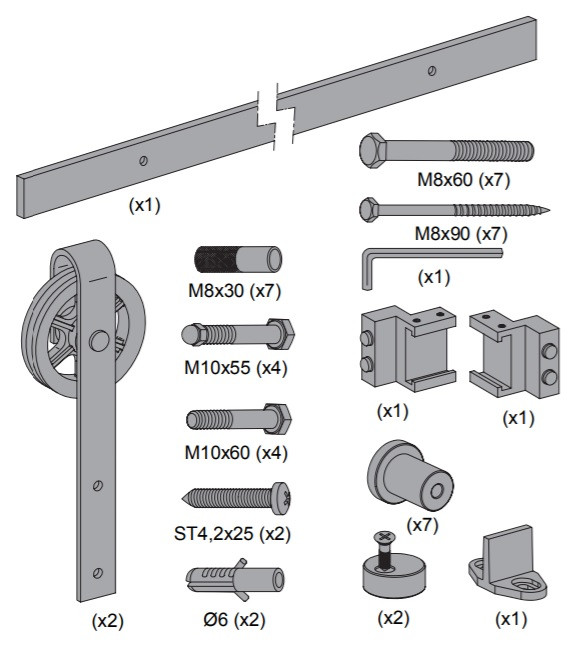 (x1)

M8x60 (x7)

M8x90 (x7)

(x1)

M8x30 (x7)

M10x55 (x4)

M10x60 (x4)

ST4,2x25 (x2)

Ø6 (x2)

(x2)

(x1)

(x1)

(x7)

(x2)

(x1)