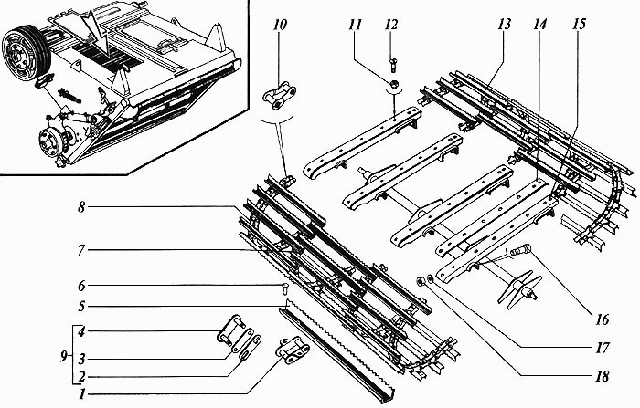 10
11
12
13
14
15
8
7
6
5
4
9
3
2
1
16
17
18