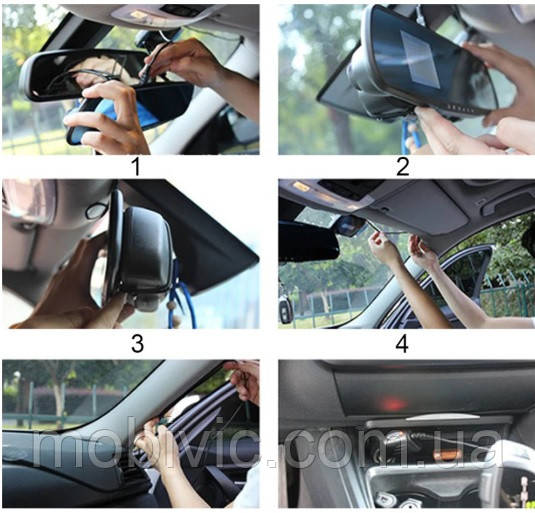 1

2

3

4

mobivic.com.ua