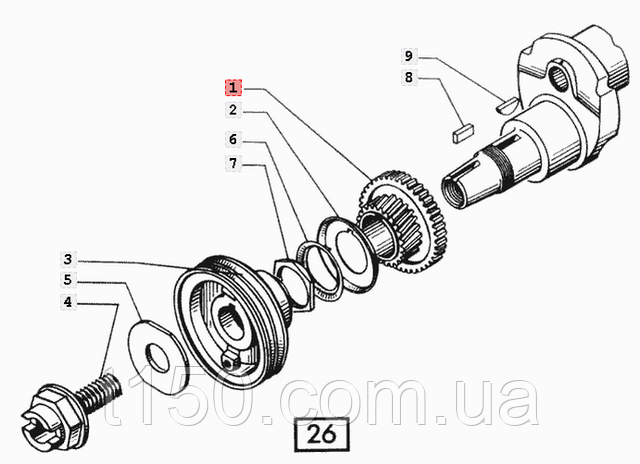 9
8
1
2
6
7
3
5
4
t150.com.ua
26