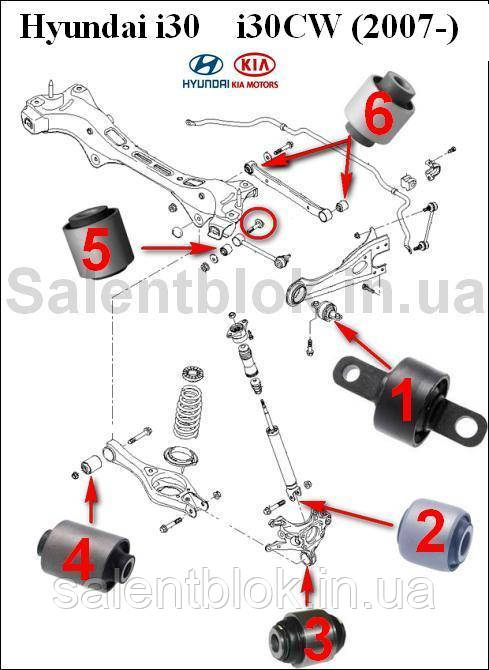 Hyundai i30 i30CW (2007-)

HYUNDAI KIA MOTORS

6

5

Salentblok.in.ua

1

2

4

salentblok.in.ua

3