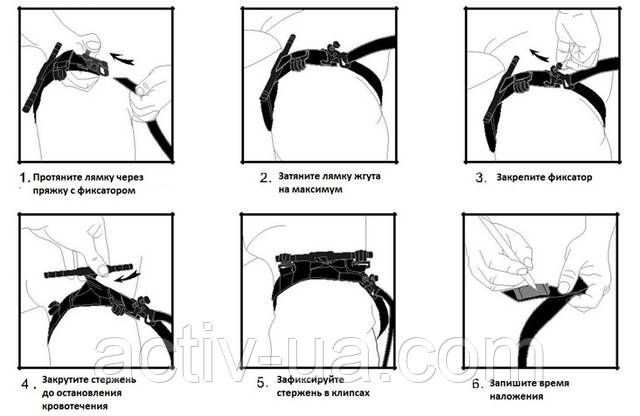 1. Протяните лямку через пряжку с фиксатором

2. Затяните лямку жгута на максимум

3. Закрепите фиксатор

4. Закрутите стержень до остановления кровотечения

5. Зафиксируйте стержень в клипсах

6. Запишите время наложения

activ-ua.com