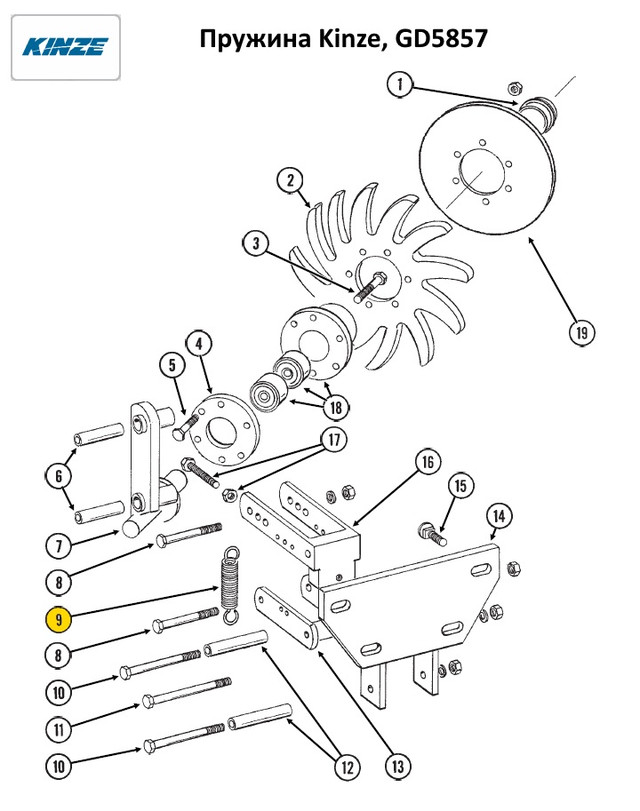 KINZE

Пружина Kinze, GD5857

1
2
3
19
4
5
18
17
6
16
15
14
7
8
9
8
10
11
10
12
13