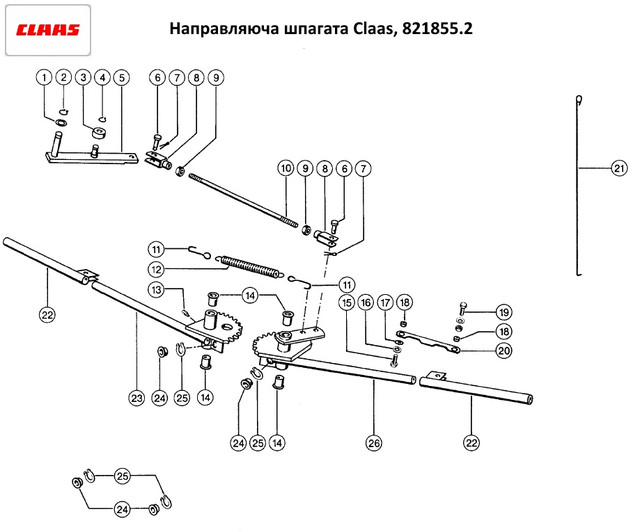 CLAAS

Направляюча шпагата Claas, 821855.2

1 2 3 4 5 6 7 8 9

10 9 8 6 7

21

11

12

11

13 14

15 16 17 18

19

18

20

22

23 24 25 14

24 25 14

26

22

25

24