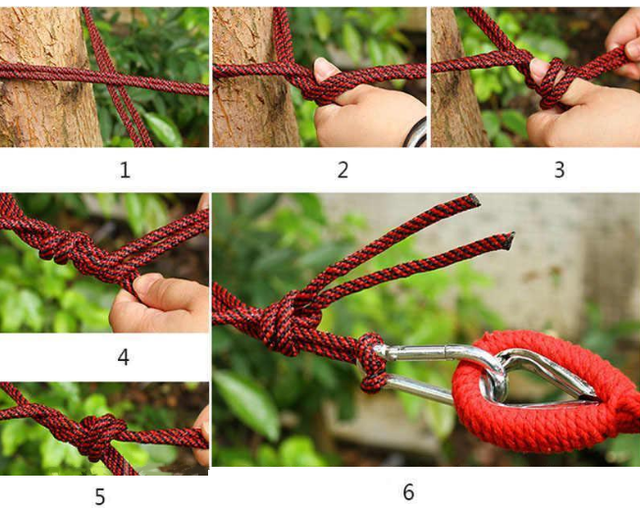 1

2

3

4

5

6