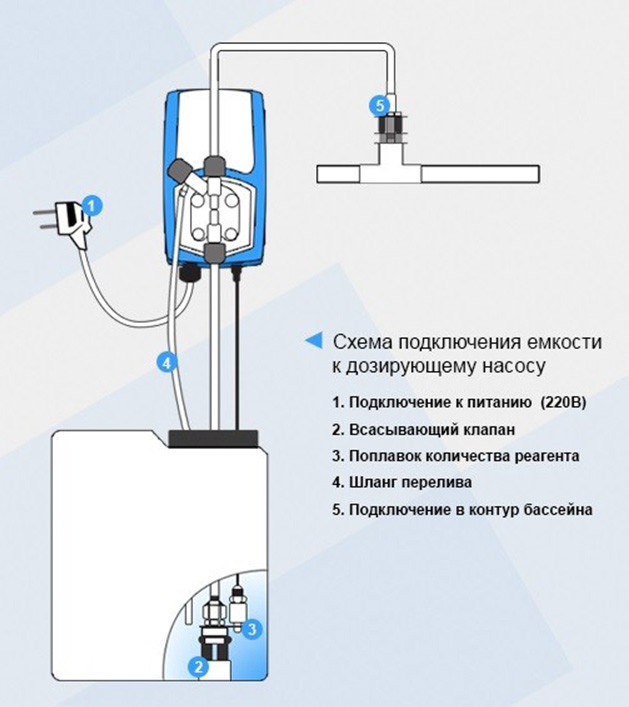 5

1

4

Схема подключения емкости к дозирующему насосу

1. Подключение к питанию (220В)
2. Всасывающий клапан
3. Поплавок количества реагента
4. Шланг перелива
5. Подключение в контур бассейна

3

2