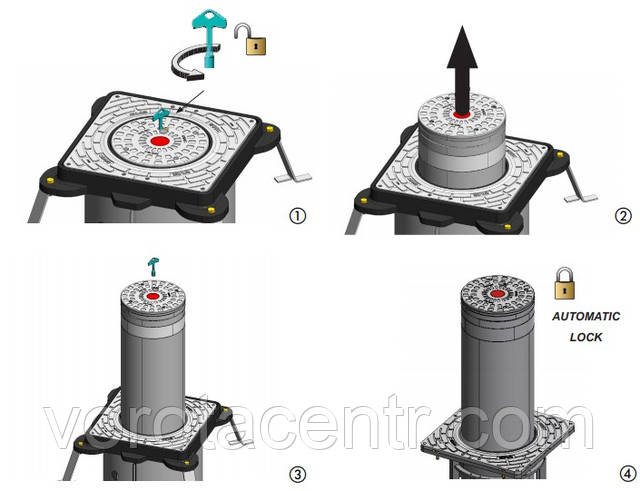 ①

②

③

AUTOMATIC LOCK

④

vorotacentr.com