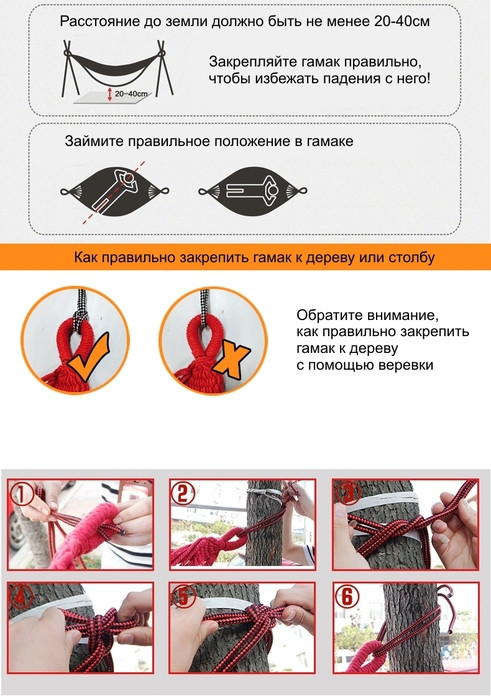 Расстояние до земли должно быть не менее 20-40см

20~40cm

Закрепляйте гамак правильно, чтобы избежать падения с него!

Займите правильное положение в гамаке

Как правильно закрепить гамак к дереву или столбу

Обратите внимание, как правильно закрепить гамак к дереву с помощью веревки

1

2

3

4

5

6