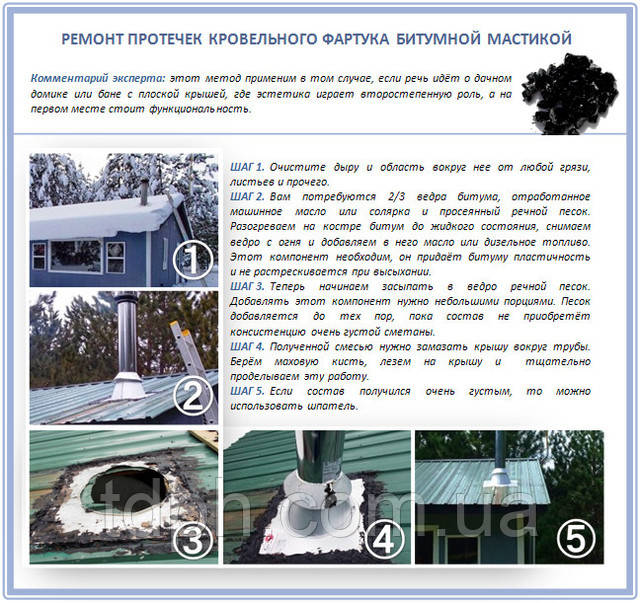 РЕМОНТ ПРОТЕЧЕК КРОВЕЛЬНОГО ФАРТУКА БИТУМНОЙ МАСТИКОЙ

Комментарий эксперта: этот метод применим в том случае, если речь идёт о дачном домике или бане с плоской крышей, где эстетика играет второстепенную роль, а на первом месте стоит функциональность.

ШАГ 1. Очистите дыру и область вокруг нее от любой грязи, листьев и прочего.
ШАГ 2. Вам потребуются 2/3 ведра битума, отработанное машинное масло или солярка и просеянный речной песок. Разогреваем на костре битум до жидкого состояния, снимаем ведро с огня и добавляем в него масло или дизельное топливо. Этот компонент необходим, он придаёт битуму пластичность и не растрескивается при высыхании.
ШАГ 3. Теперь начинаем засыпать в ведро речной песок. Добавлять этот компонент нужно небольшими порциями. Песок добавляется до тех пор, пока состав не приобретёт консистенцию очень густой сметаны.
ШАГ 4. Полученной смесью нужно замазать крышу вокруг трубы. Берём маховую кисть, лезем на крышу и тщательно проделываем эту работу.
ШАГ 5. Если состав получился очень густым, то можно использовать шпатель.

1
2
3
4
5

tdsn.com.ua