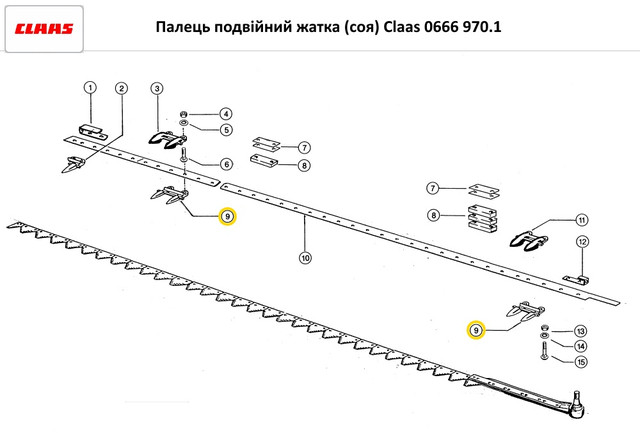 CLAAS

Палець подвійний жатка (соя) Claas 0666 970.1

1
2
3
4
5
6
7
8
9
10
7
8
11
12
9
13
14
15