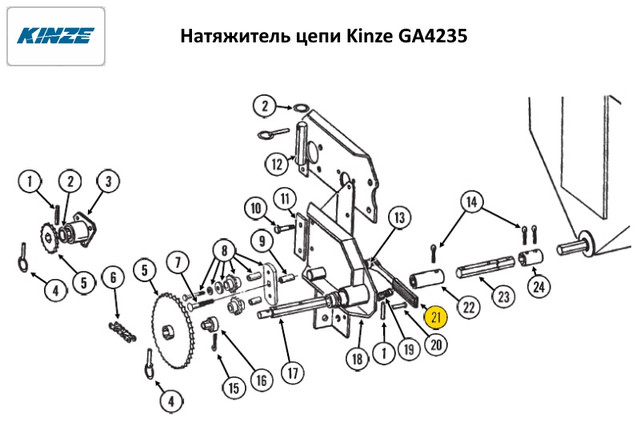 KINZE

Натяжитель цепи Kinze GA4235

2
12
1 2 3
10 11
13
14
9
8
4 5
6
5
7
22 23 24
21
20
19
1
18
17
16
15
4