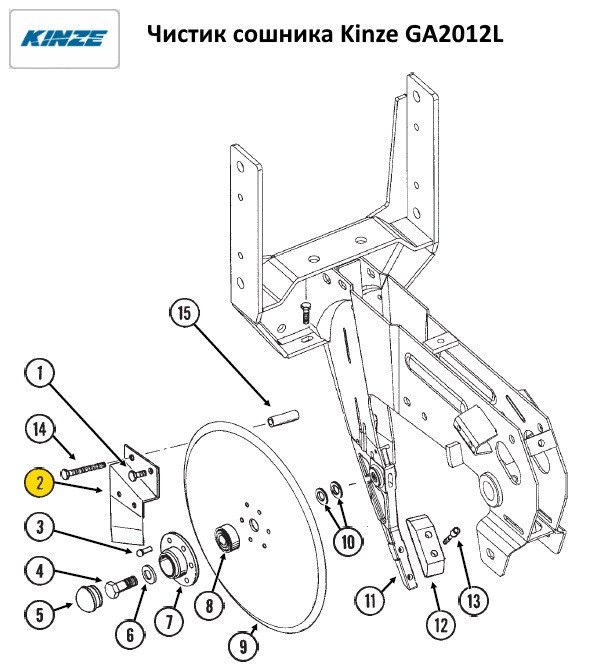 KINZE

Чистик сошника Kinze GA2012L

15
1
14
2
3
4
5
6
7
8
9
10
11
12
13