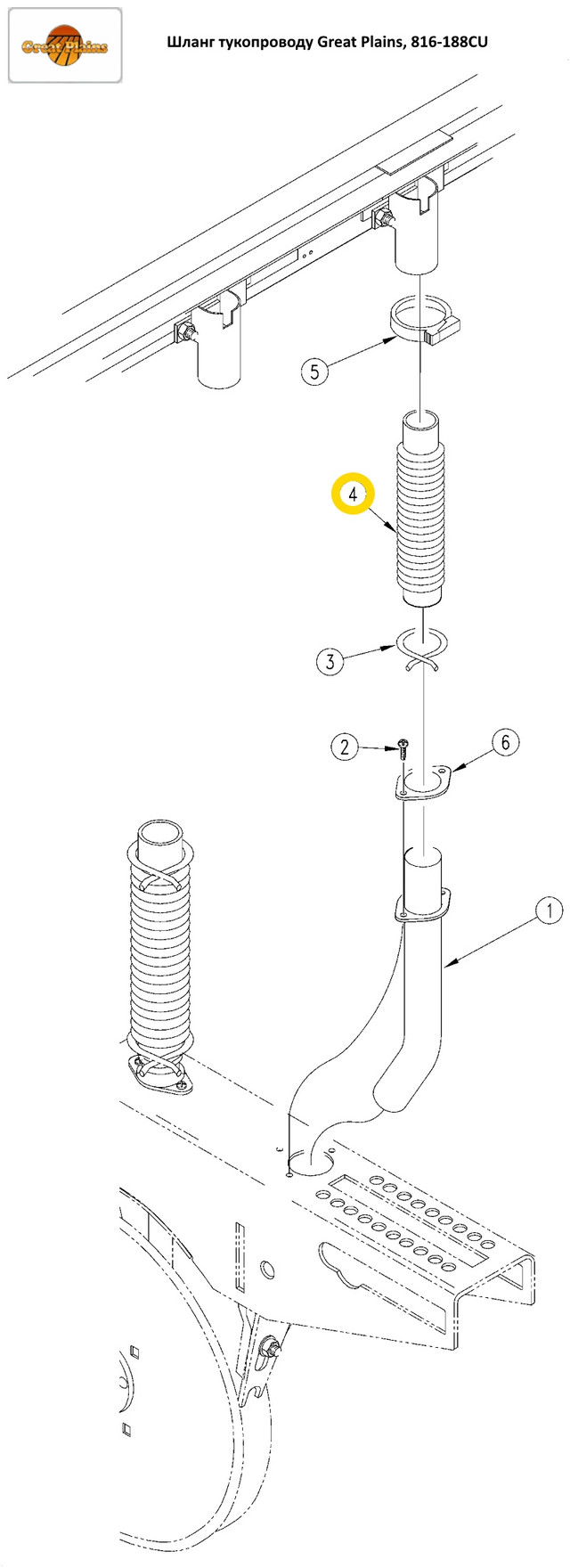 Great Plains

Шланг тукопроводу Great Plains, 816-188CU

5

4

3

2

6

1