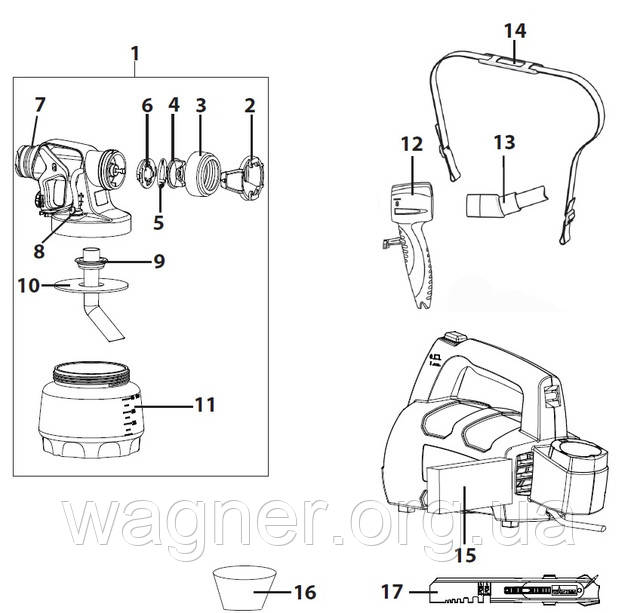 1
7
6
4
3
2
5
8
9
10
11
14
12
13
15
16
17
wagner.org.ua